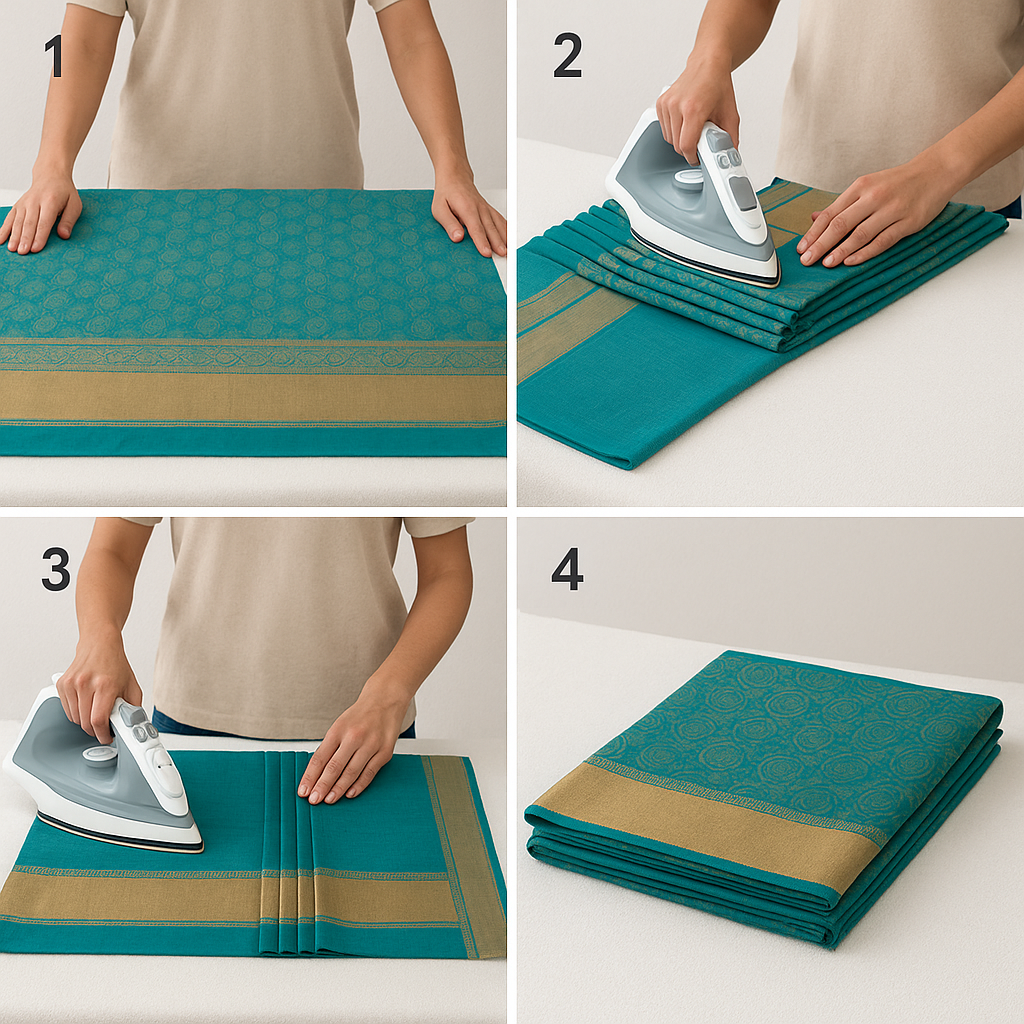 1

2

3

4