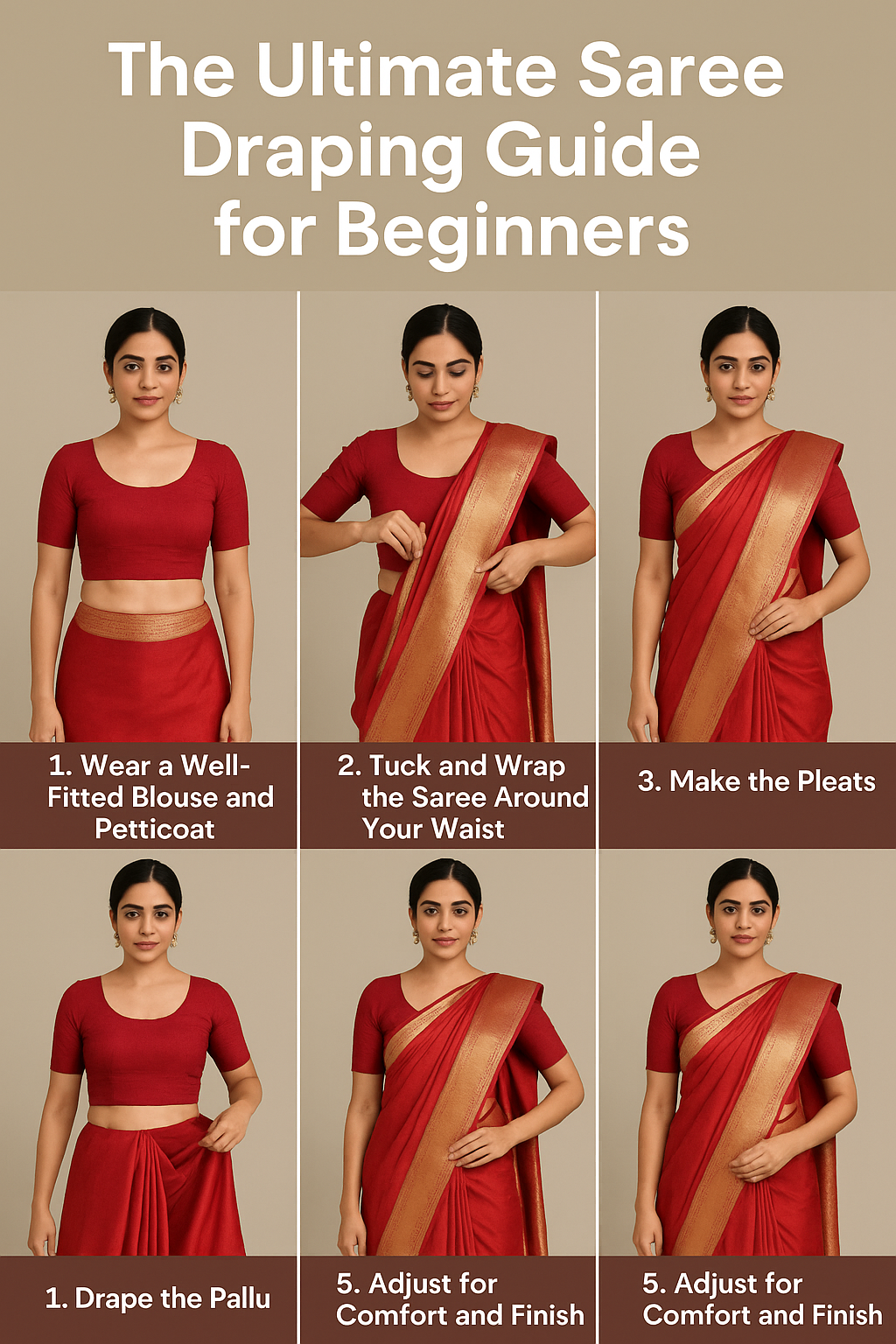 The Ultimate Saree Draping Guide for Beginners

1. Wear a Well-Fitted Blouse and Petticoat

2. Tuck and Wrap the Saree Around Your Waist

3. Make the Pleats

1. Drape the Pallu

5. Adjust for Comfort and Finish

5. Adjust for Comfort and Finish